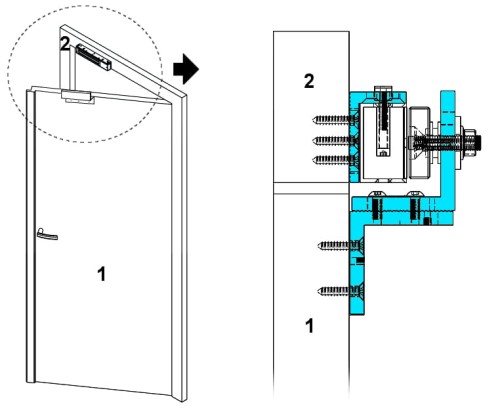 2

1

2

1