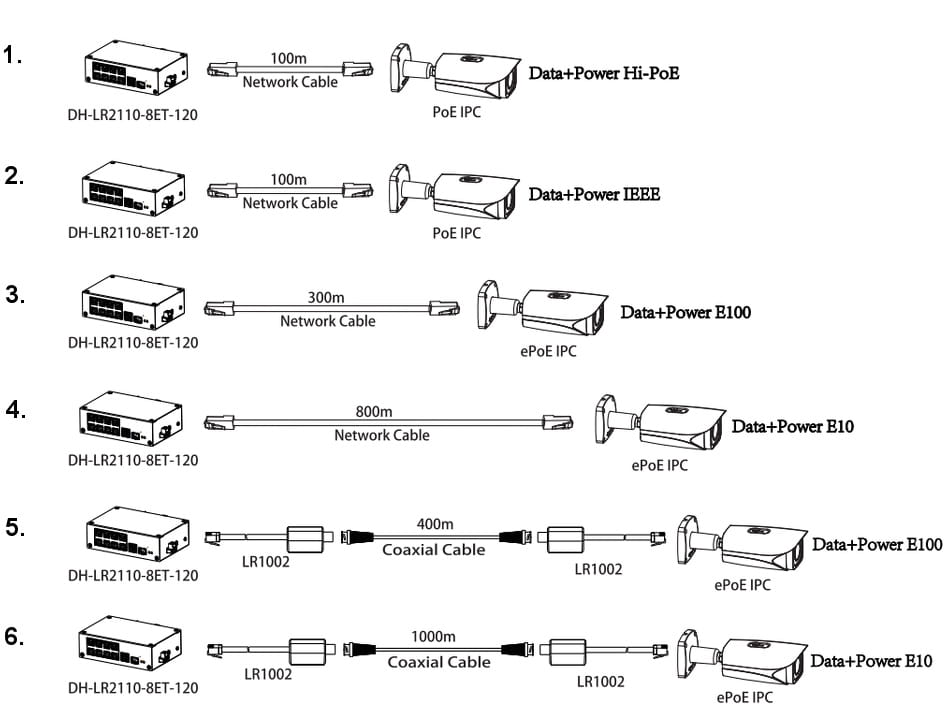 1.
DH-LR2110-8ET-120
100m
Network Cable
PoE IPC
Data+Power Hi-PoE

2.
DH-LR2110-8ET-120
100m
Network Cable
PoE IPC
Data+Power IEEE

3.
DH-LR2110-8ET-120
300m
Network Cable
ePoE IPC
Data+Power E100

4.
DH-LR2110-8ET-120
800m
Network Cable
ePoE IPC
Data+Power E10

5.
DH-LR2110-8ET-120
LR1002
400m
Coaxial Cable
LR1002
ePoE IPC
Data+Power E100

6.
DH-LR2110-8ET-120
LR1002
1000m
Coaxial Cable
LR1002
ePoE IPC
Data+Power E10