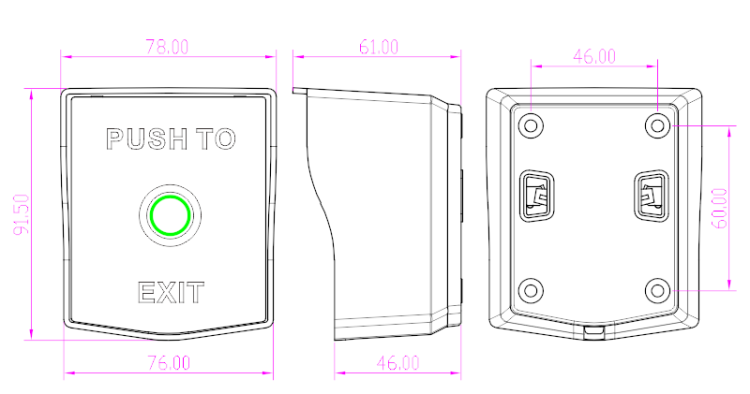 78.00

61.00

46.00

91.50

PUSH TO

EXIT

60.00

76.00

46.00