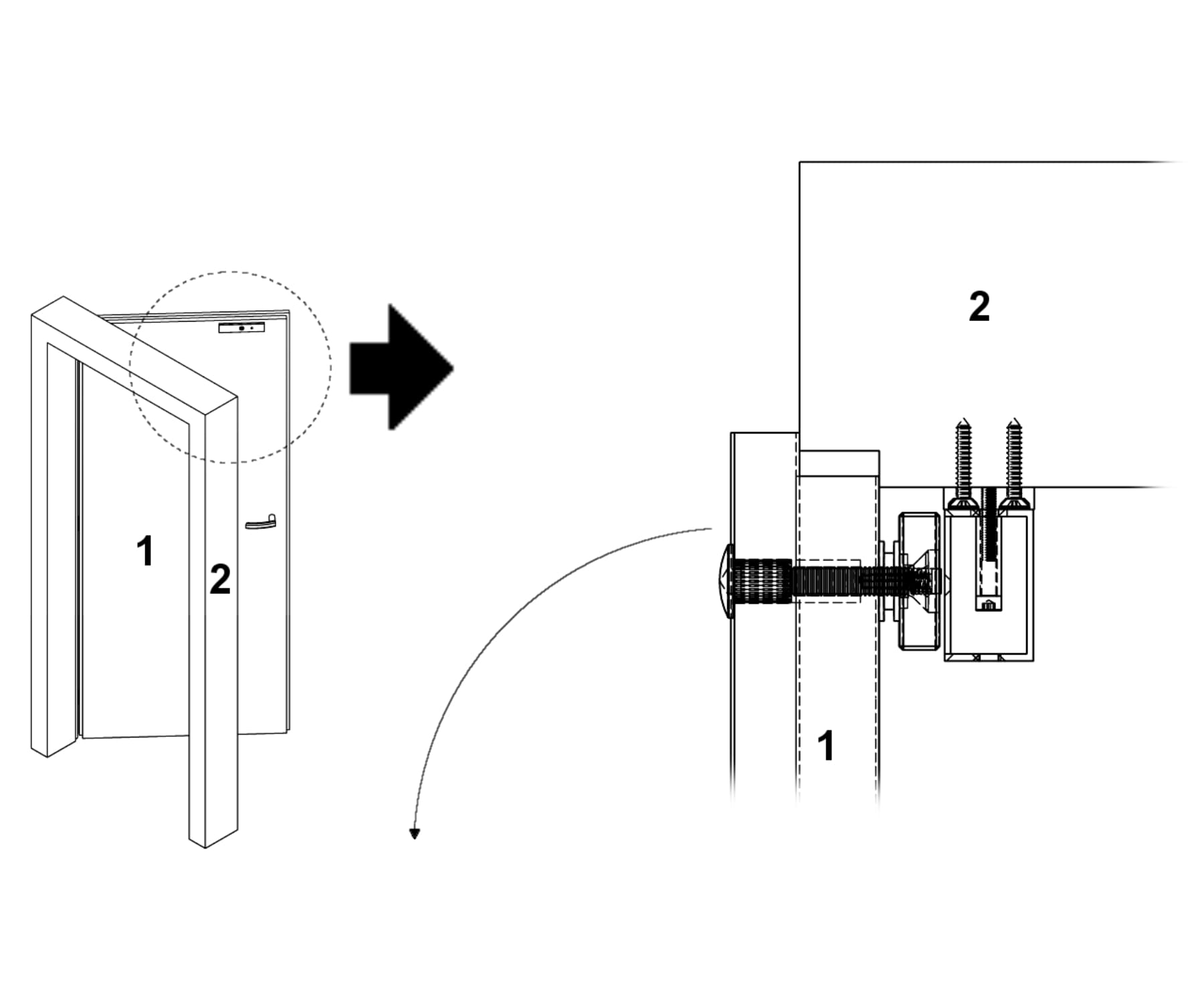 1
2
2
1