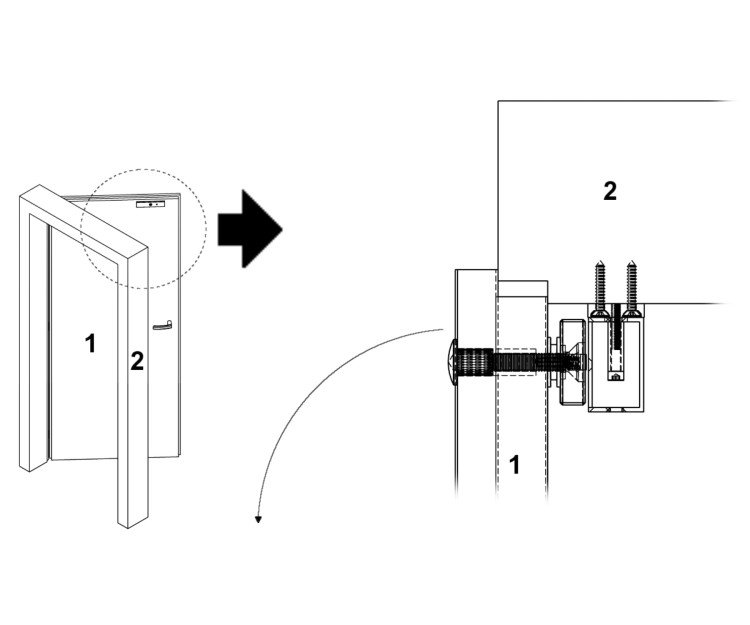 1
2
2
1