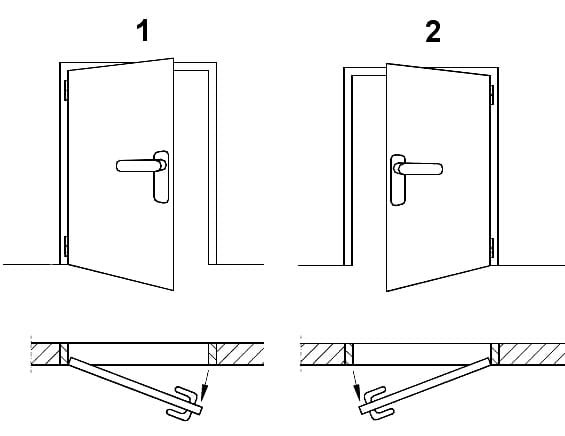 1

2