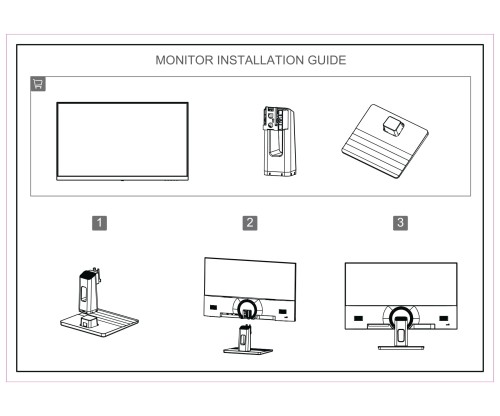 MONITOR INSTALLATION GUIDE

1

2

3