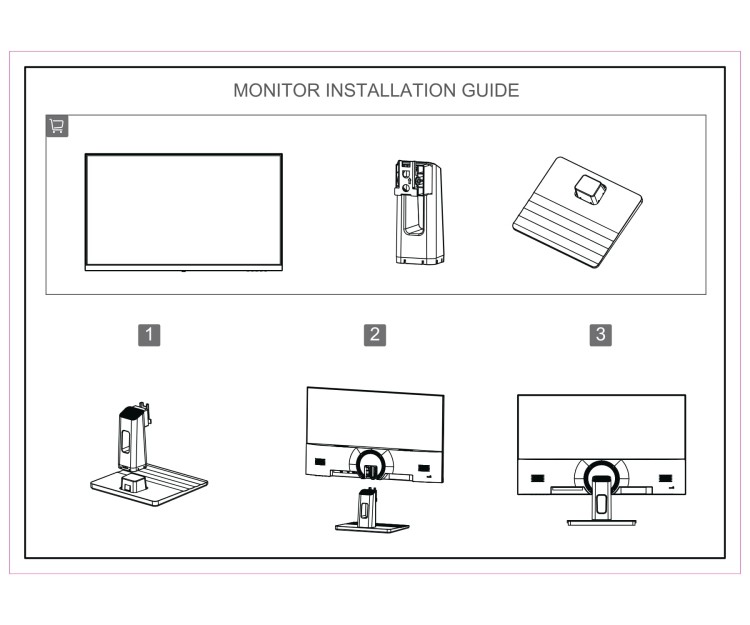 MONITOR INSTALLATION GUIDE

1

2

3