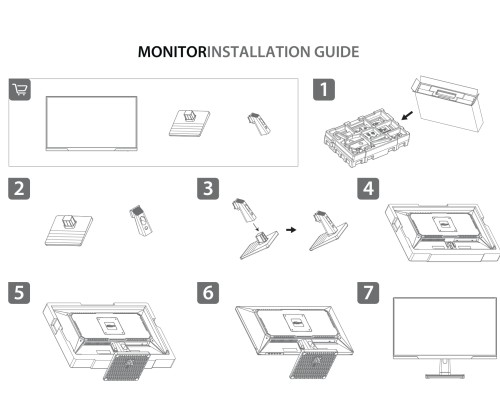 MONITORINSTALLATION GUIDE

1

2

3

4

5

6

7