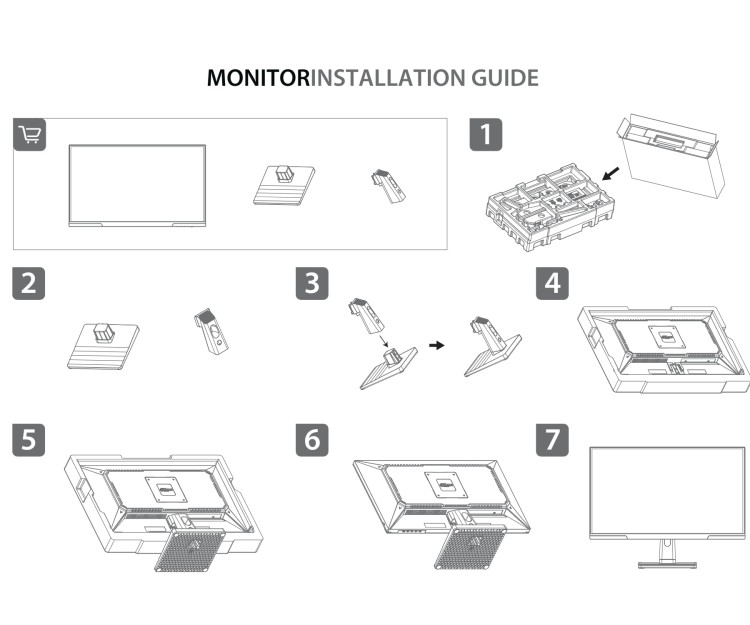 MONITORINSTALLATION GUIDE

1

2

3

4

5

6

7