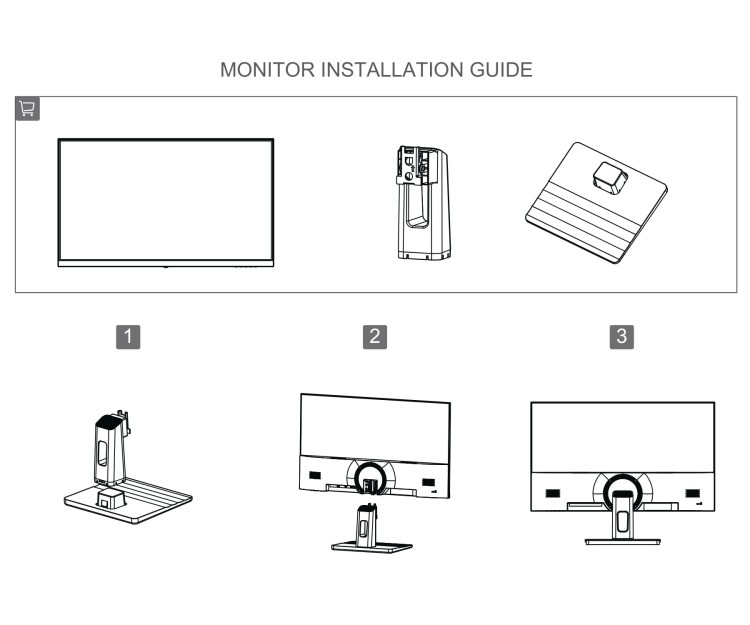 MONITOR INSTALLATION GUIDE

1

2

3