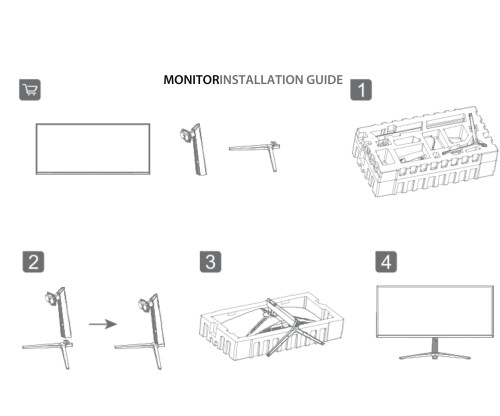 MONITORINSTALLATION GUIDE

1

2

3

4