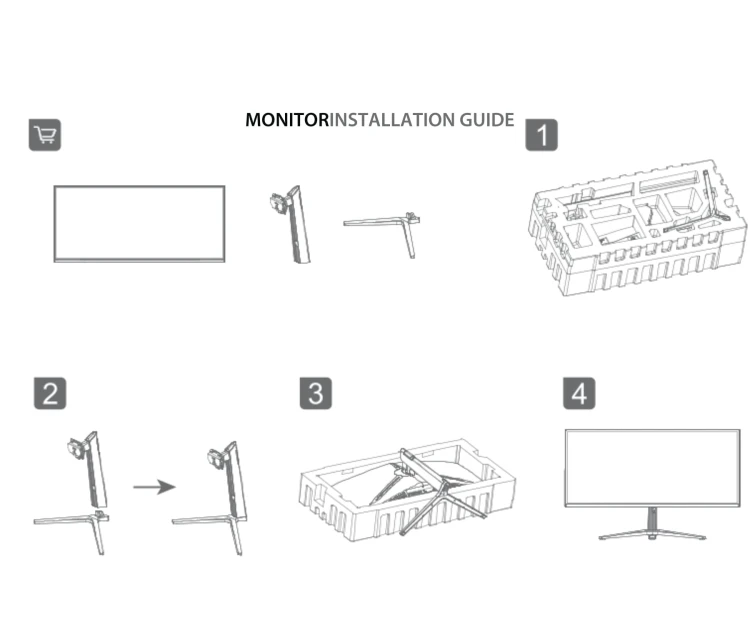 MONITORINSTALLATION GUIDE

1

2

3

4