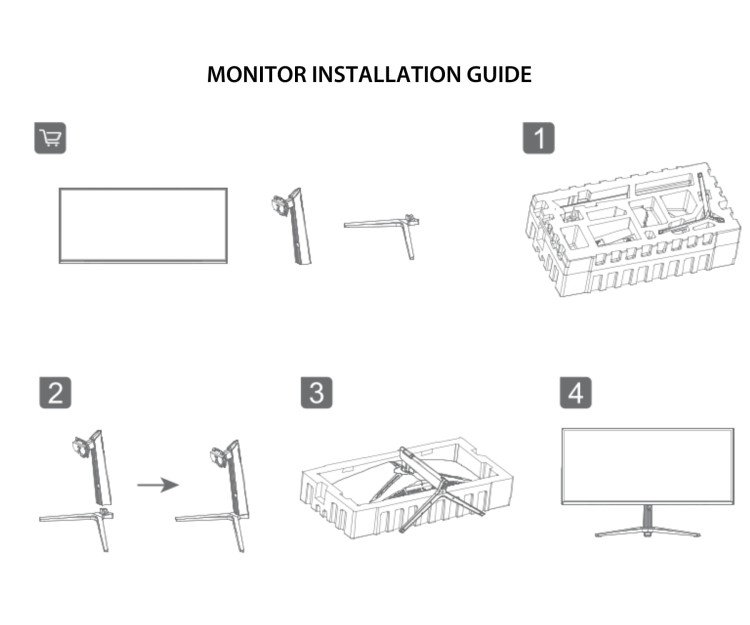 MONITOR INSTALLATION GUIDE

1

2

3

4