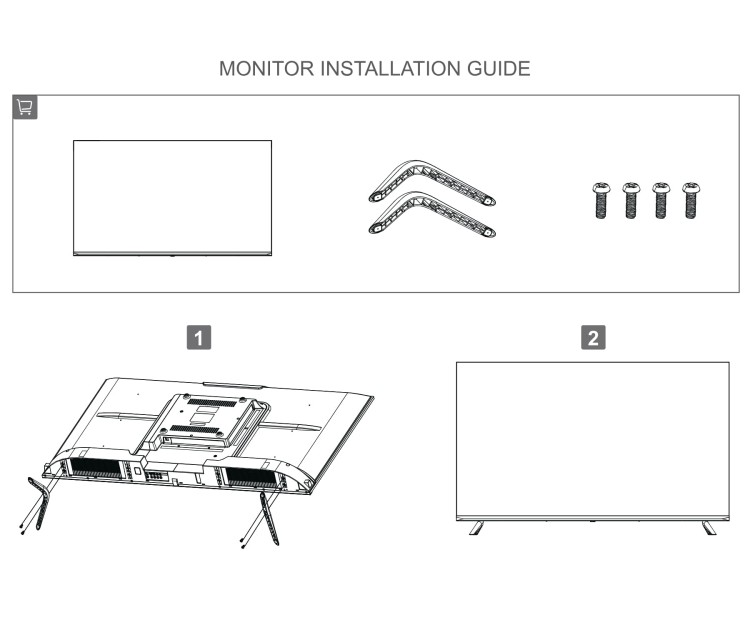 MONITOR INSTALLATION GUIDE

1

2