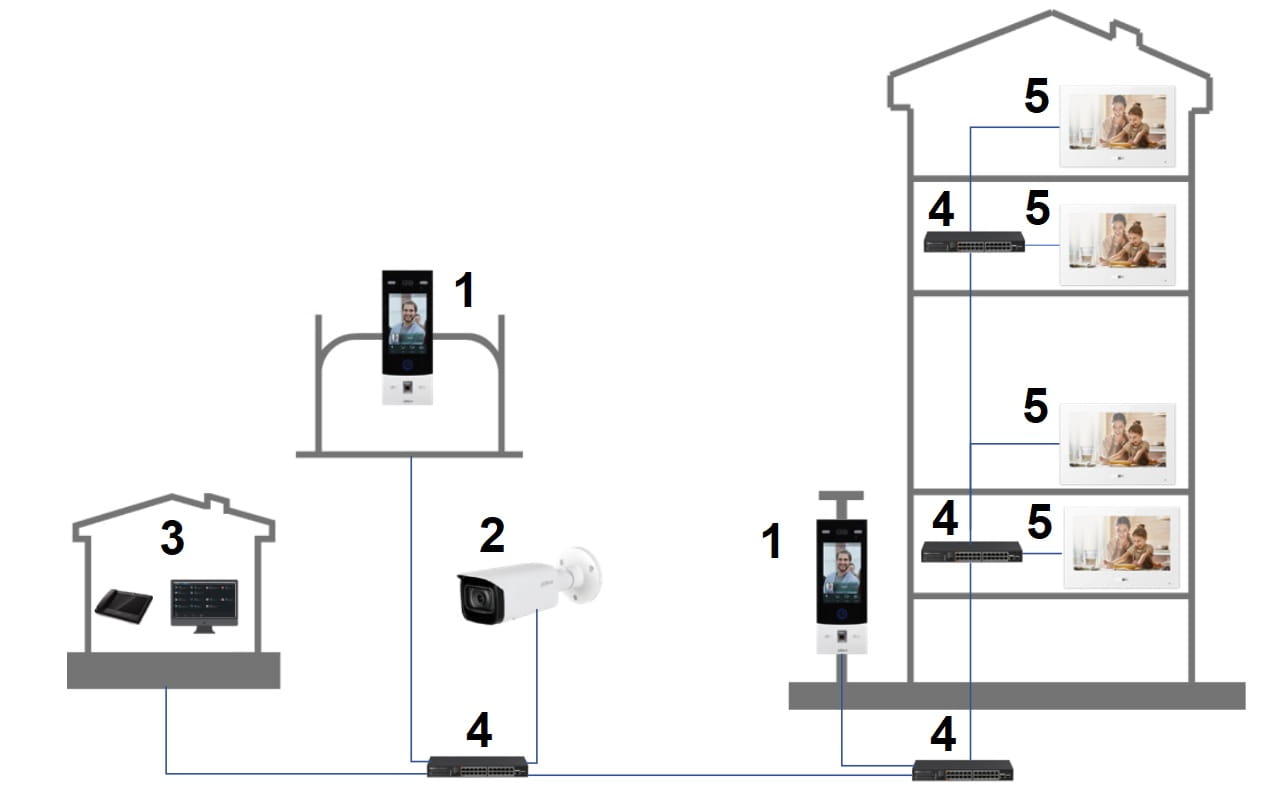 5
4
5
1
5
3
2
1
4
5
4
4