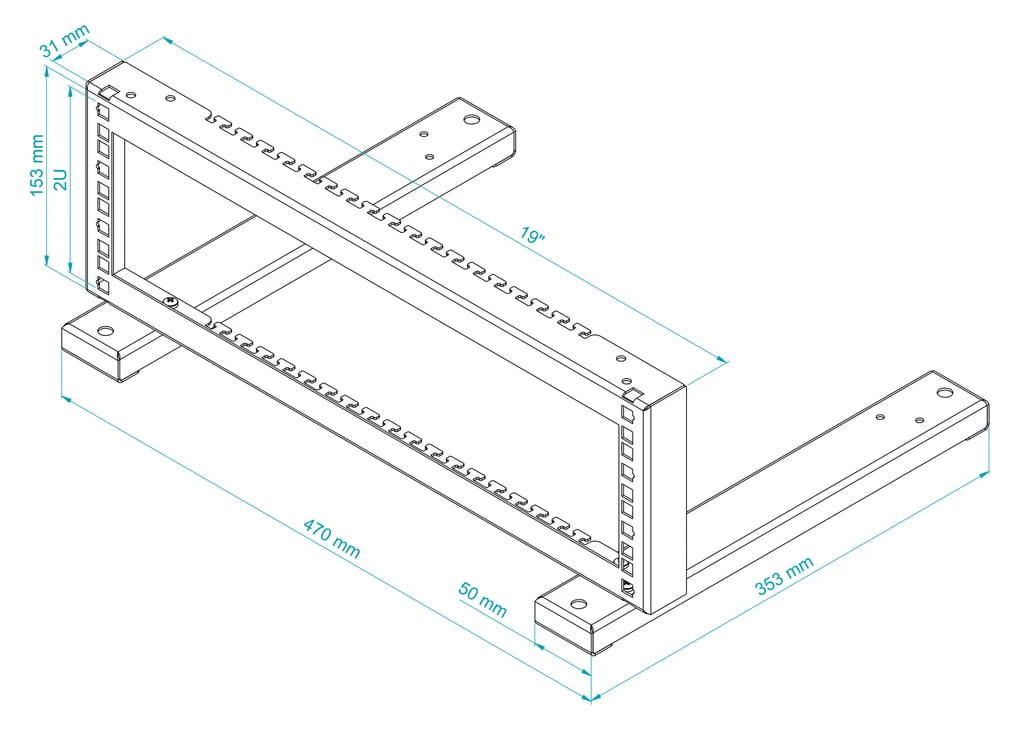 31 mm
153 mm
2U
19"
470 mm
50 mm
353 mm