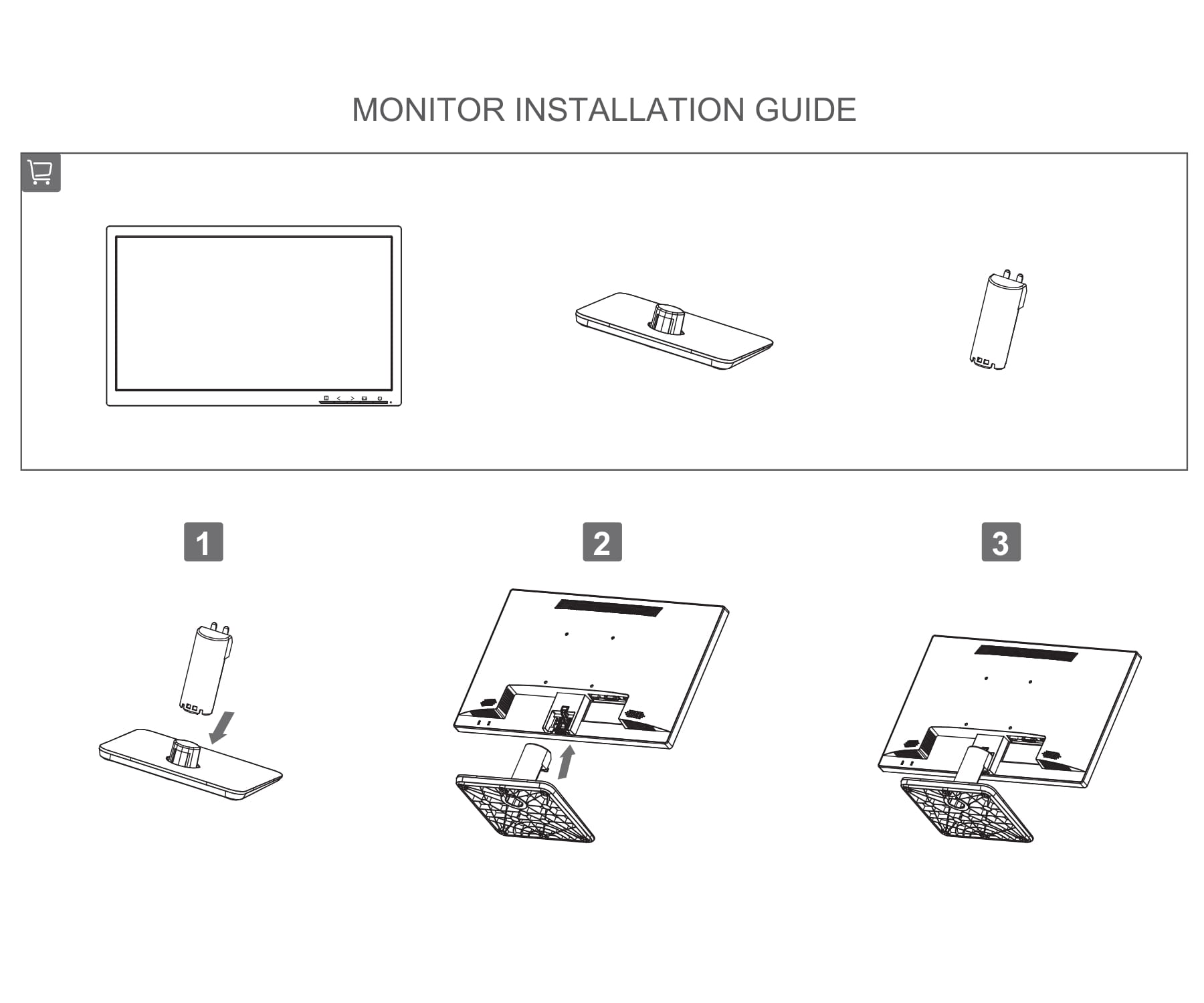 MONITOR INSTALLATION GUIDE

1

2

3