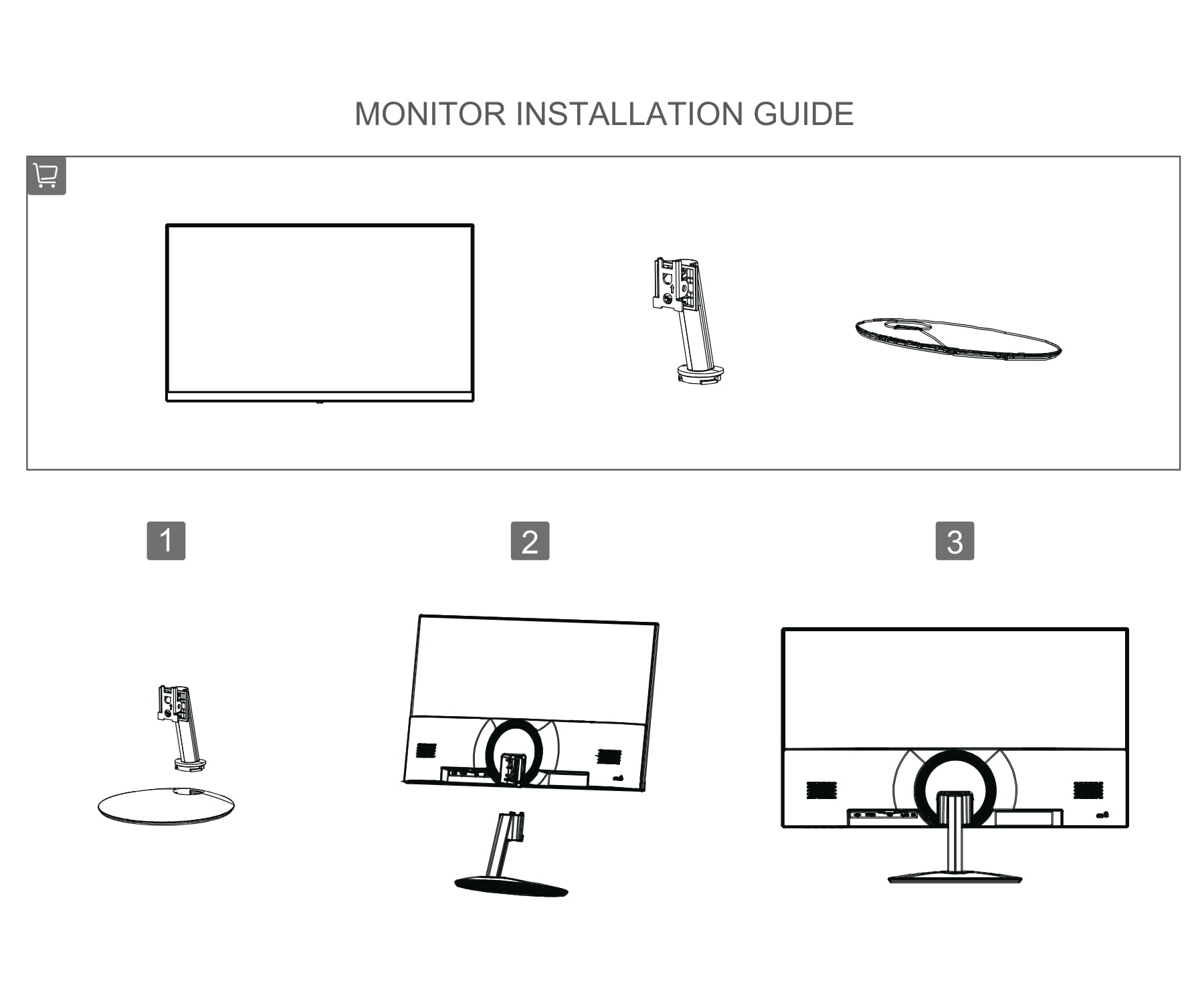 MONITOR INSTALLATION GUIDE

1

2

3