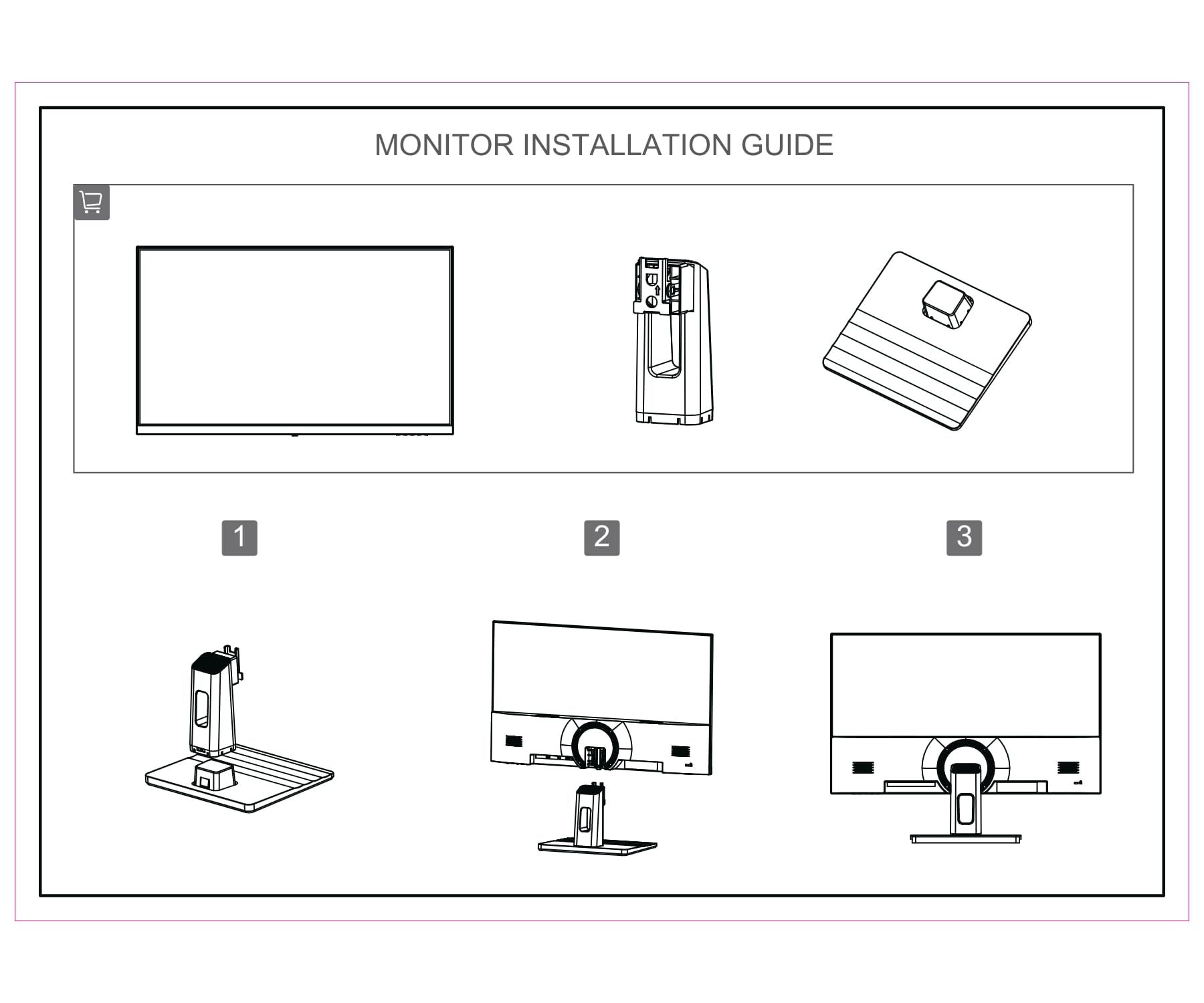 MONITOR INSTALLATION GUIDE

1

2

3