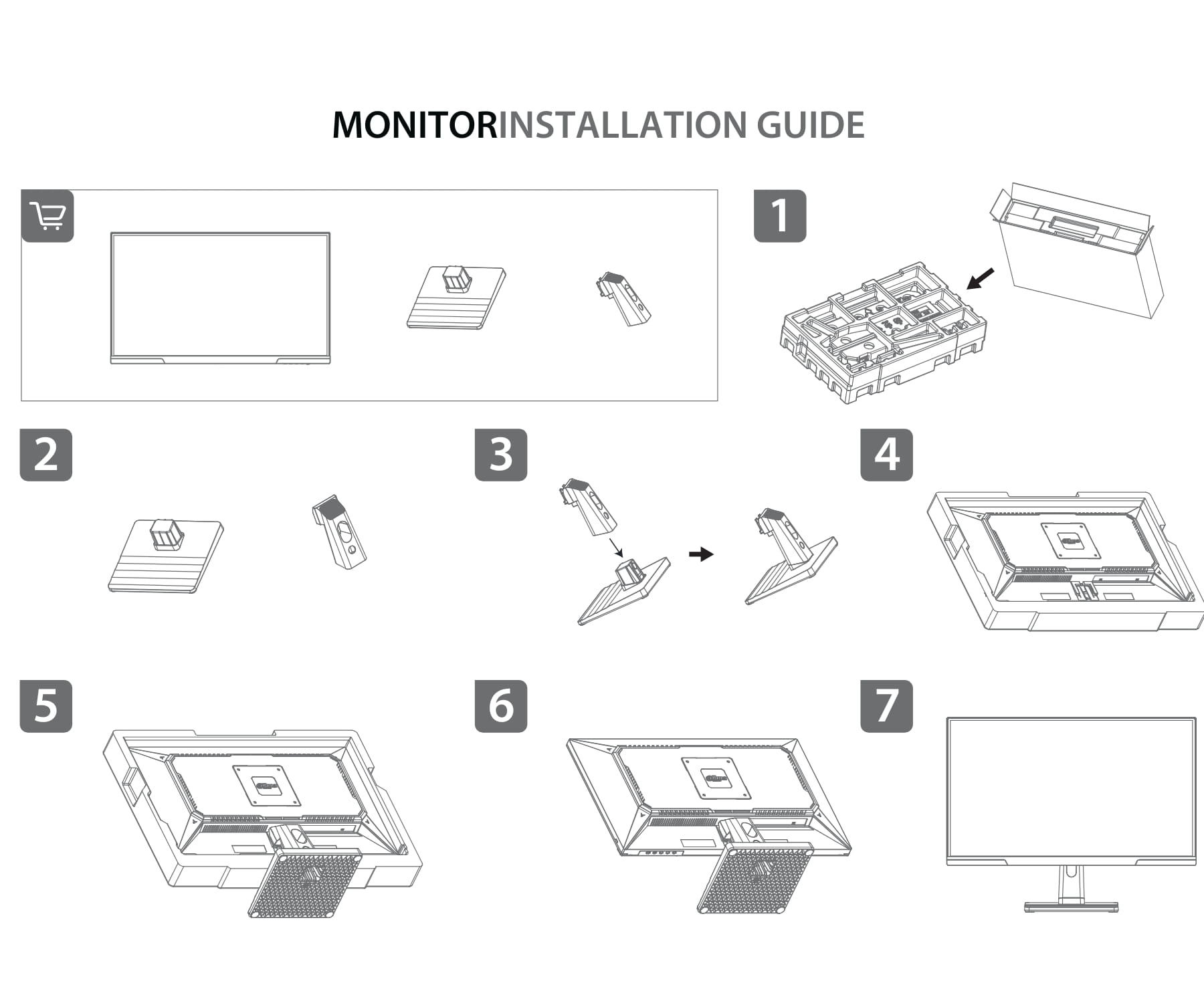 MONITORINSTALLATION GUIDE

1

2

3

4

5

6

7