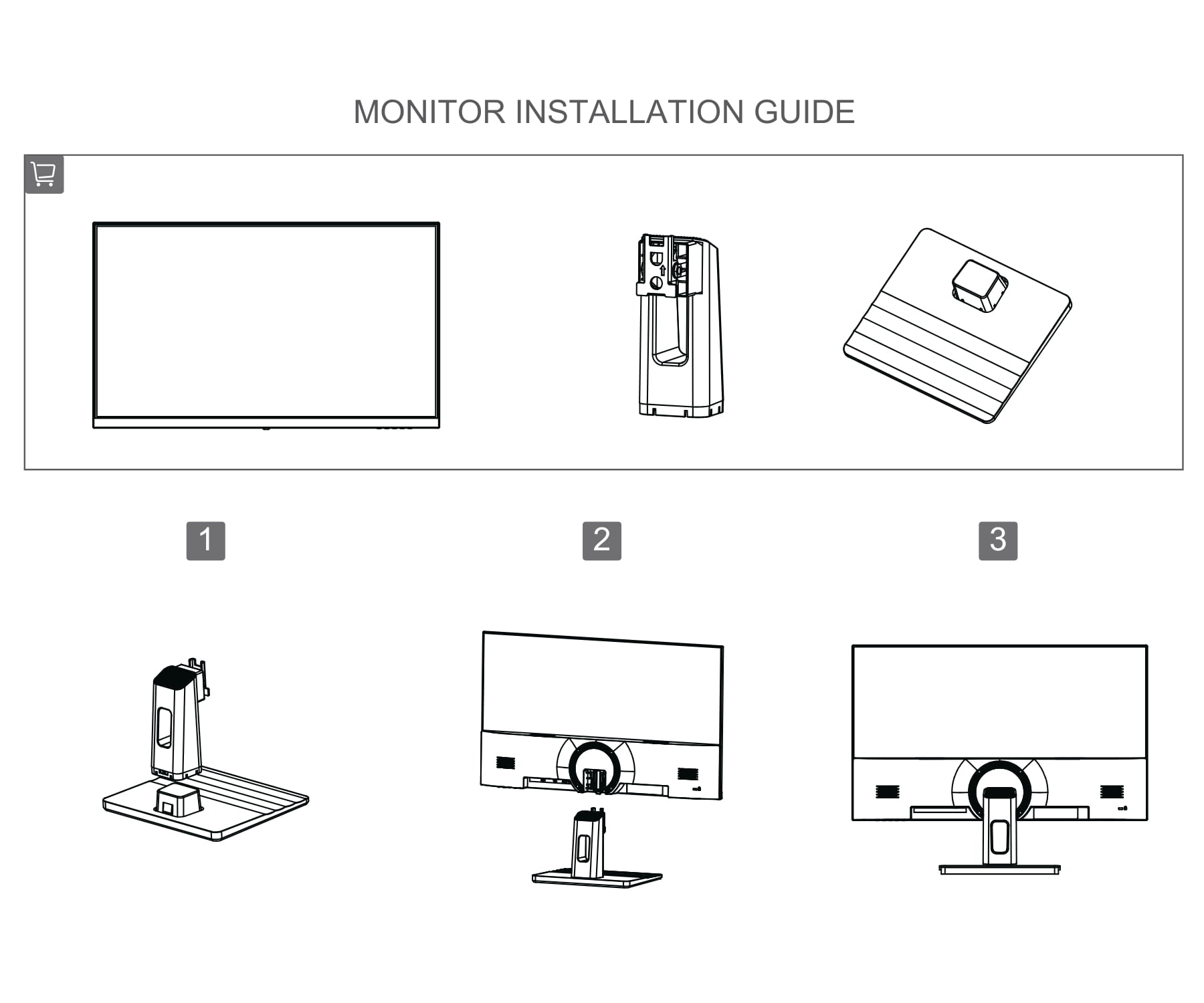 MONITOR INSTALLATION GUIDE

1

2

3