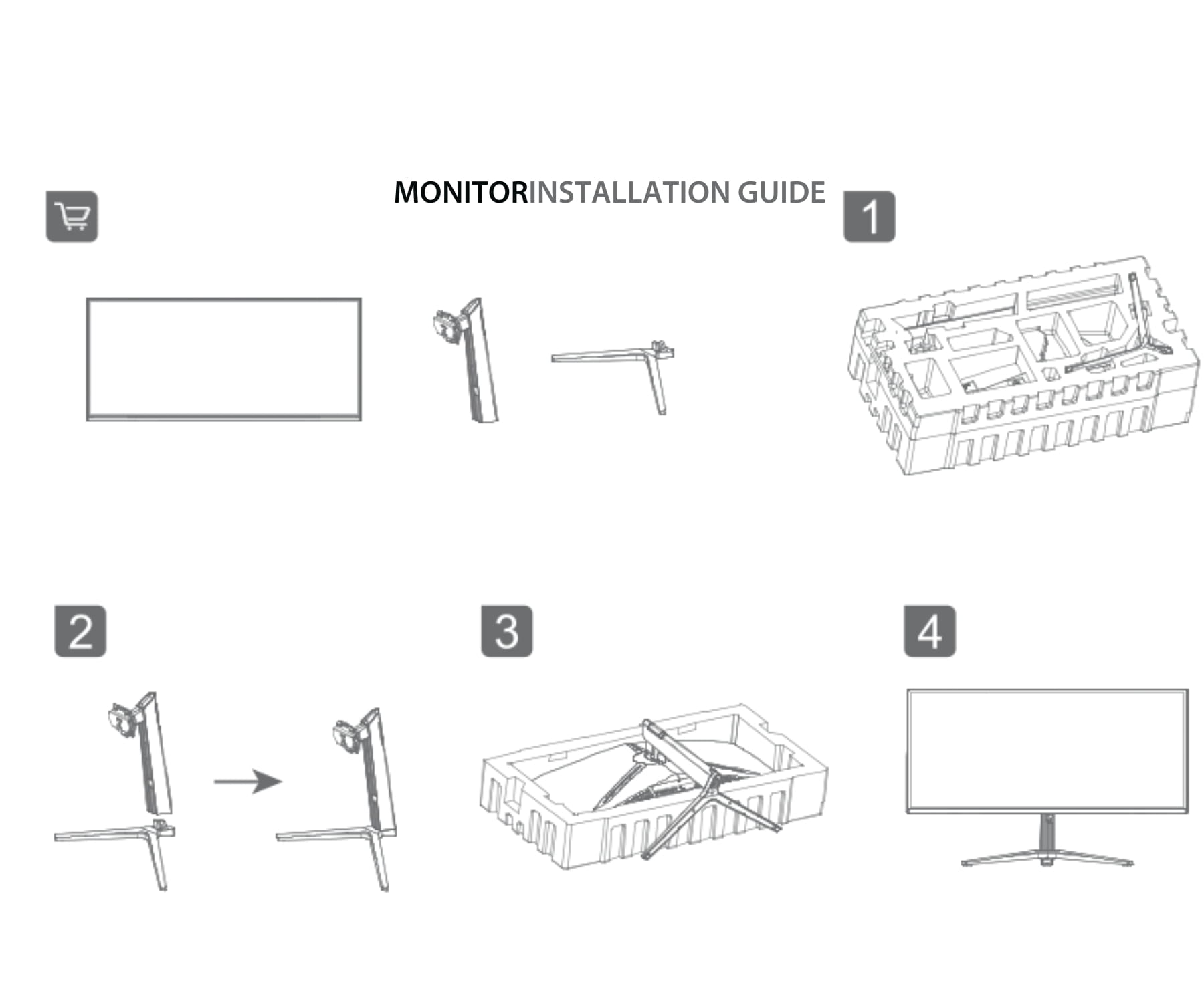 MONITORINSTALLATION GUIDE

1

2

3

4