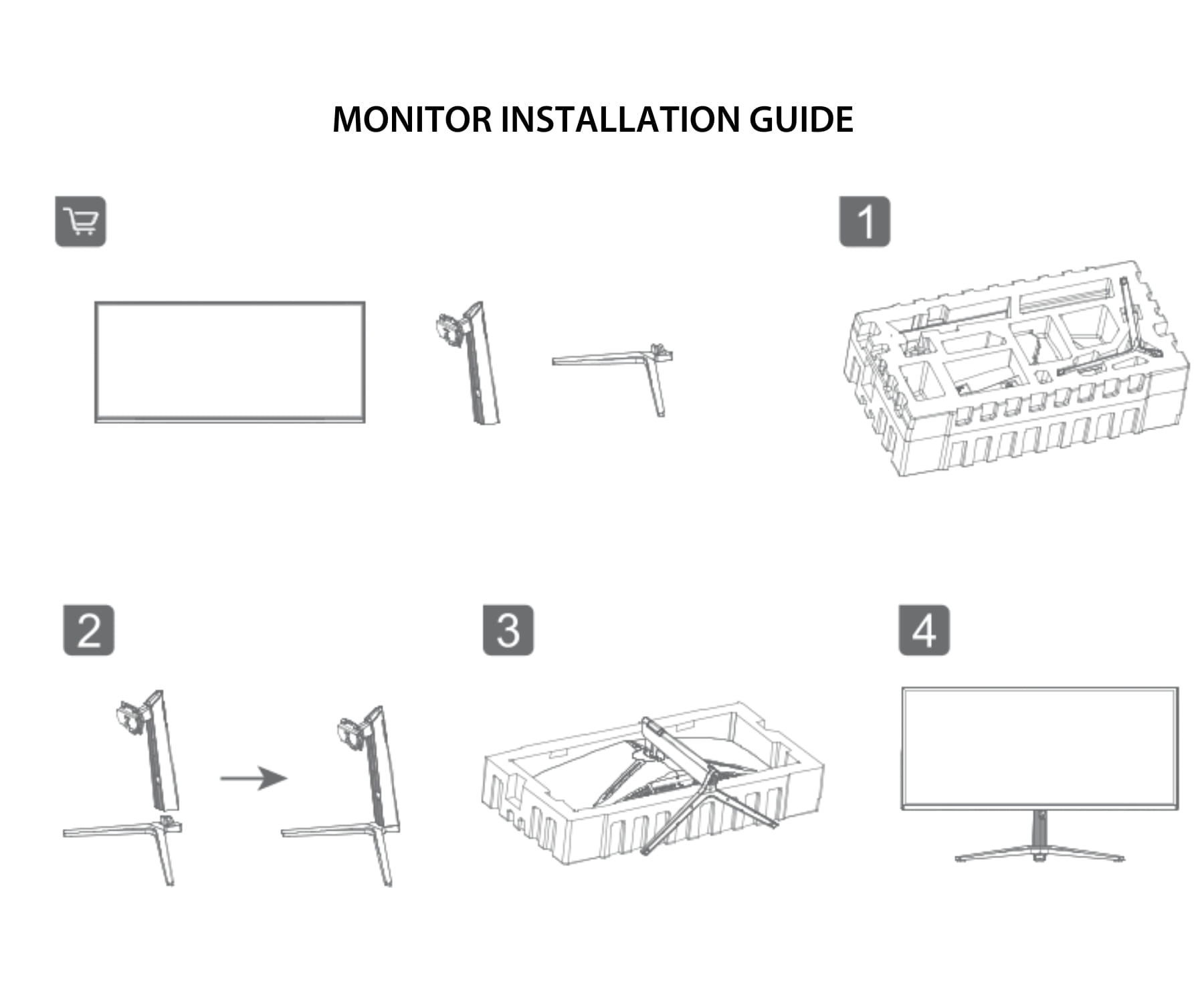 MONITOR INSTALLATION GUIDE

1

2

3

4