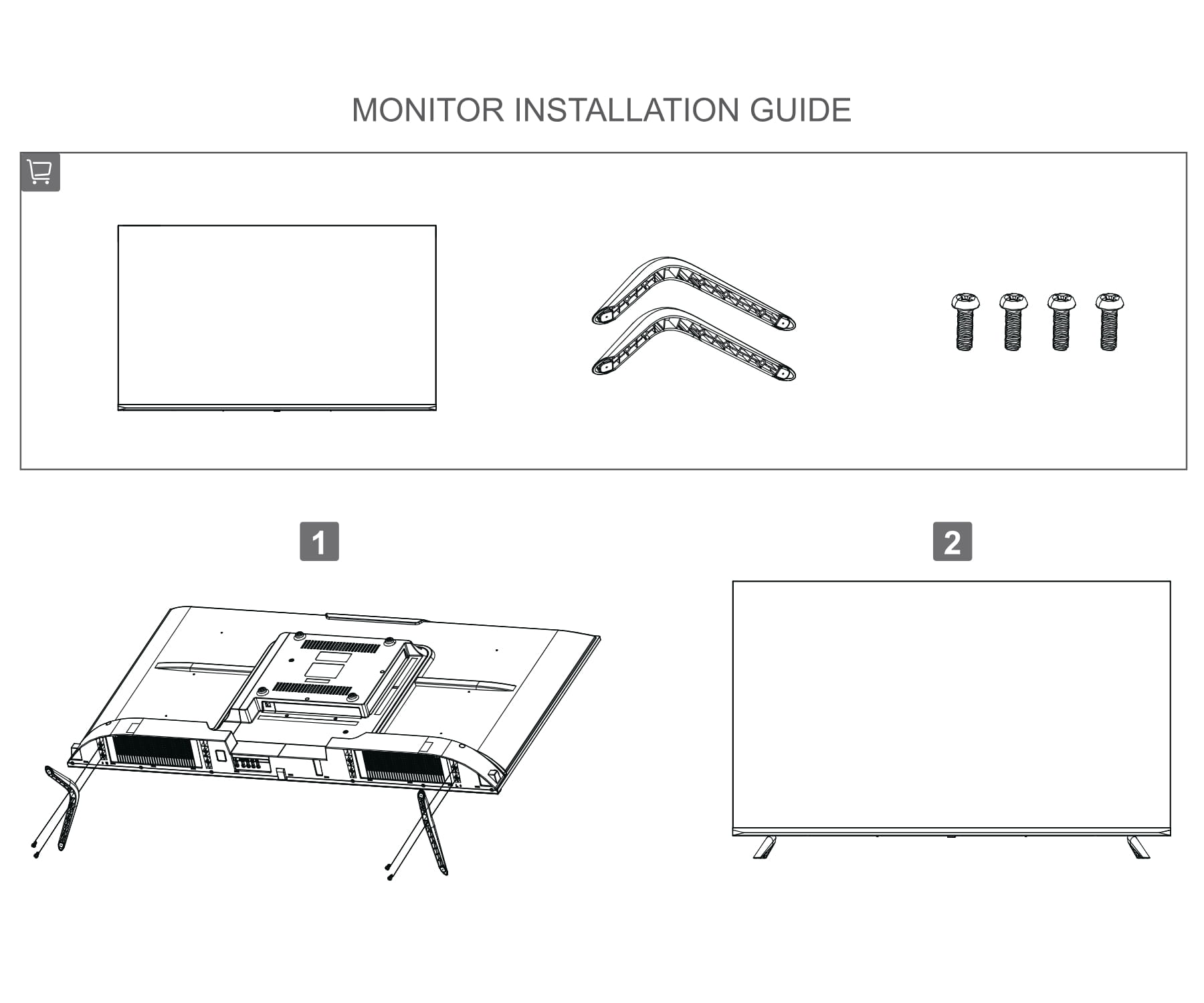 MONITOR INSTALLATION GUIDE

1

2